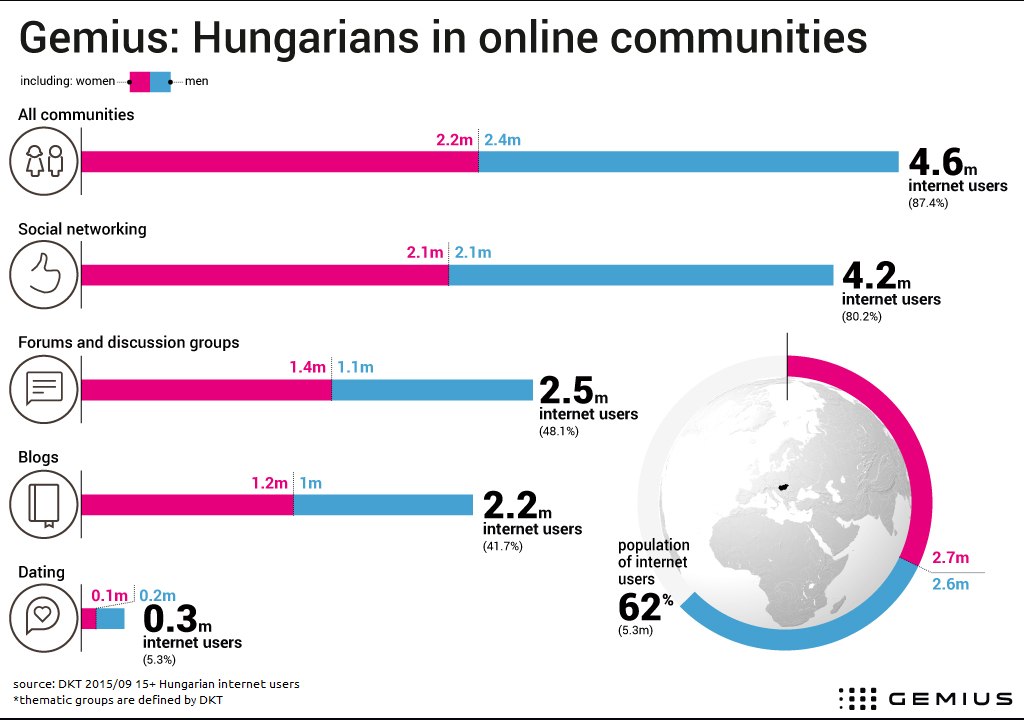 Gemius: Hungarians in online communities

including: women men

All communities

2.2m 2.4m

4.6m internet users (87.4%)

Social networking

2.1m 2.1m

4.2m internet users (80.2%)

Forums and discussion groups

1.4m 1.1m

2.5m internet users (48.1%)

Blogs

1.2m 1m

2.2m internet users (41.7%)

Dating

0.1m 0.2m

0.3m internet users (5.3%)

population of internet users 62% (5.3m)

2.7m

2.6m

source: DKT 2015/09 15+ Hungarian internet users
*thematic groups are defined by DKT

GEMIUS